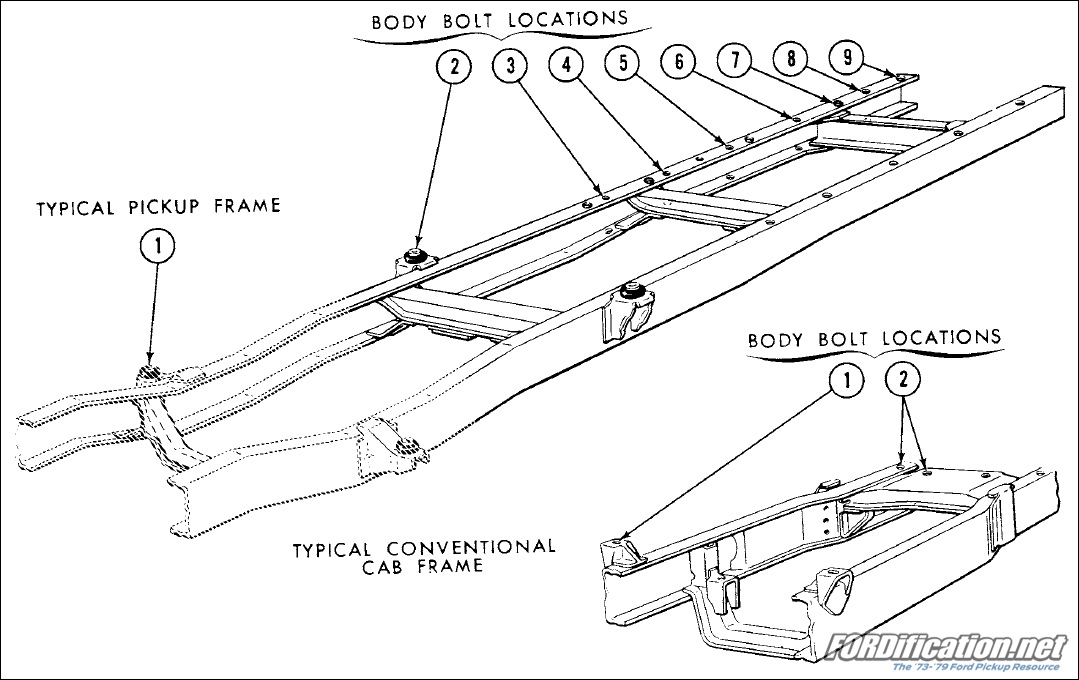 BODY BOLT LOCATIONS

2
3
4
5
6
7
8
9

TYPICAL PICKUP FRAME

1

BODY BOLT LOCATIONS

1
2

TYPICAL CONVENTIONAL CAB FRAME

FORDification.net
The '73-'79 Ford Pickup Resource